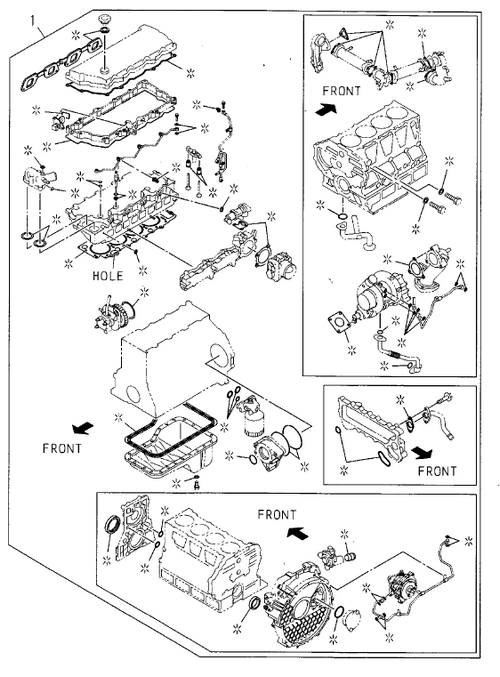 1

FRONT

HOLE

FRONT

FRONT

FRONT